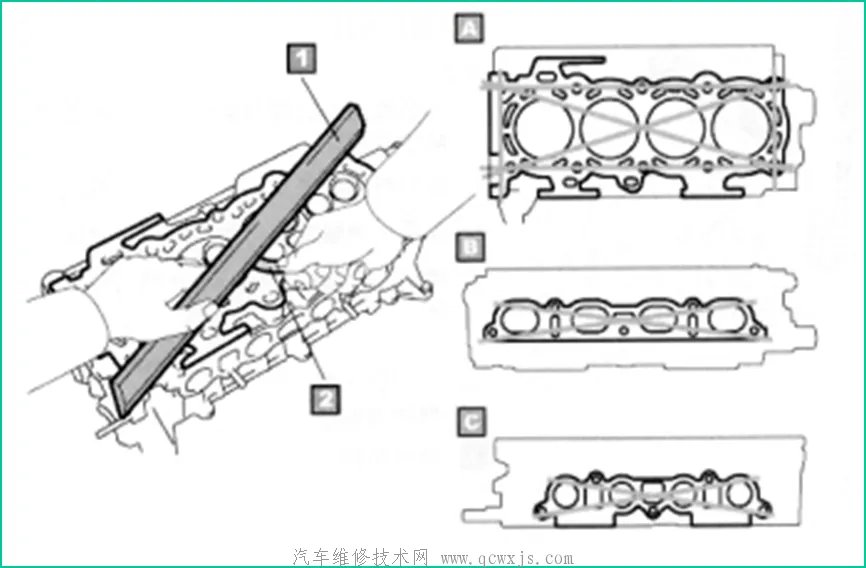 1
2
A
B
C
汽车维修技术网 www.qcwxjs.com