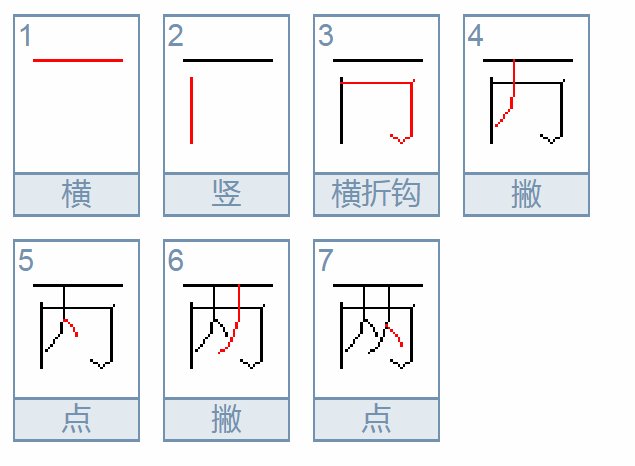 1
横

2
竖

3
横折钩

4
撇

5
点

6
撇

7
点